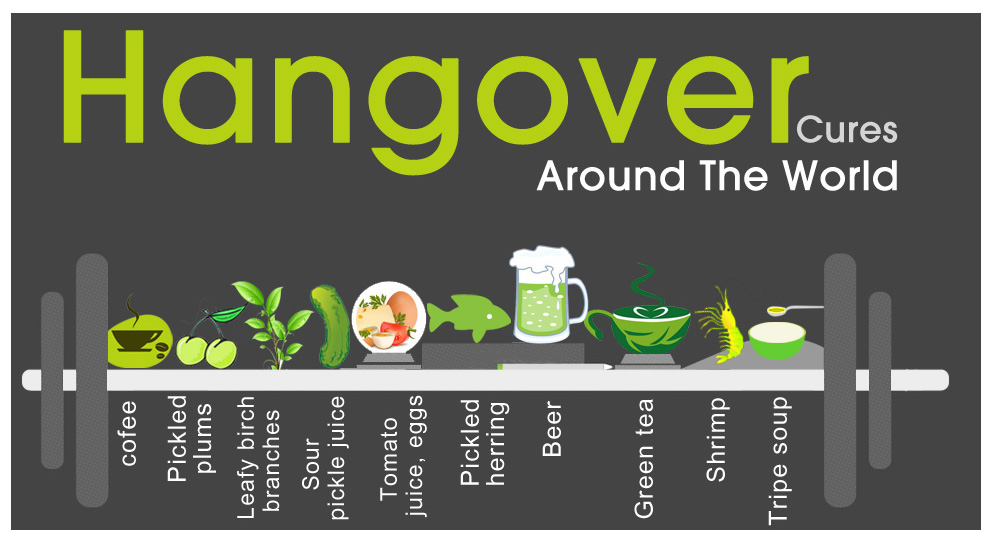 Hangover Cures
Around The World

cofee
Pickled plums
Leafy birch branches
Sour pickle juice
Tomato juice, eggs
Pickled herring
Beer
Green tea
Shrimp
Tripe soup